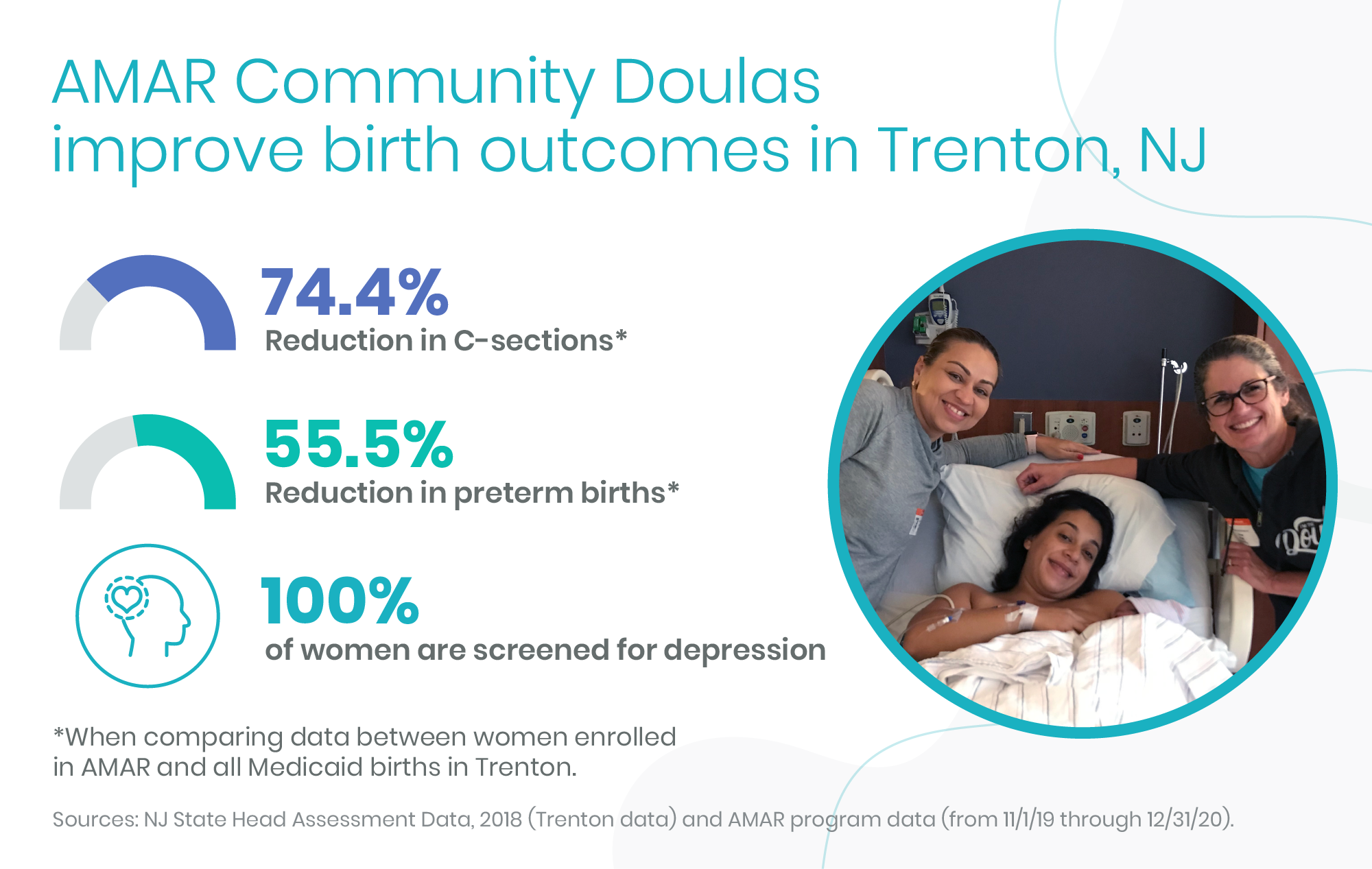 AMAR Community Doulas improve birth outcomes in Trenton, NJ

74.4%
Reduction in C-sections*

55.5%
Reduction in preterm births*

100%
of women are screened for depression

*When comparing data between women enrolled in AMAR and all Medicaid births in Trenton.

Sources: NJ State Head Assessment Data, 2018 (Trenton data) and AMAR program data (from 11/1/19 through 12/31/20).